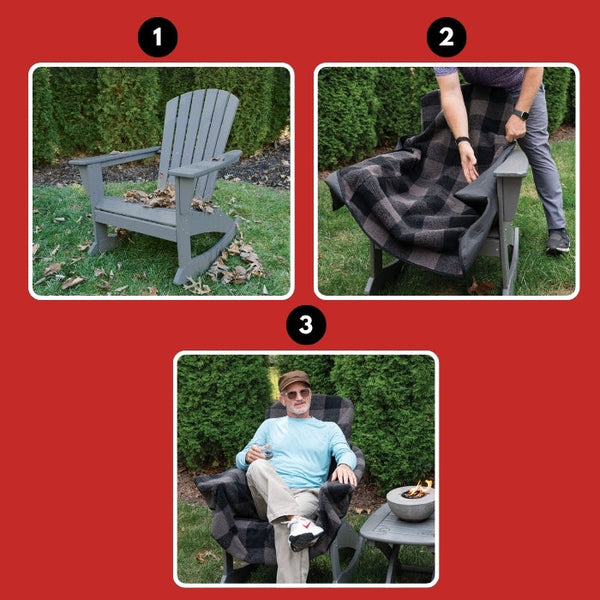 1

2

3